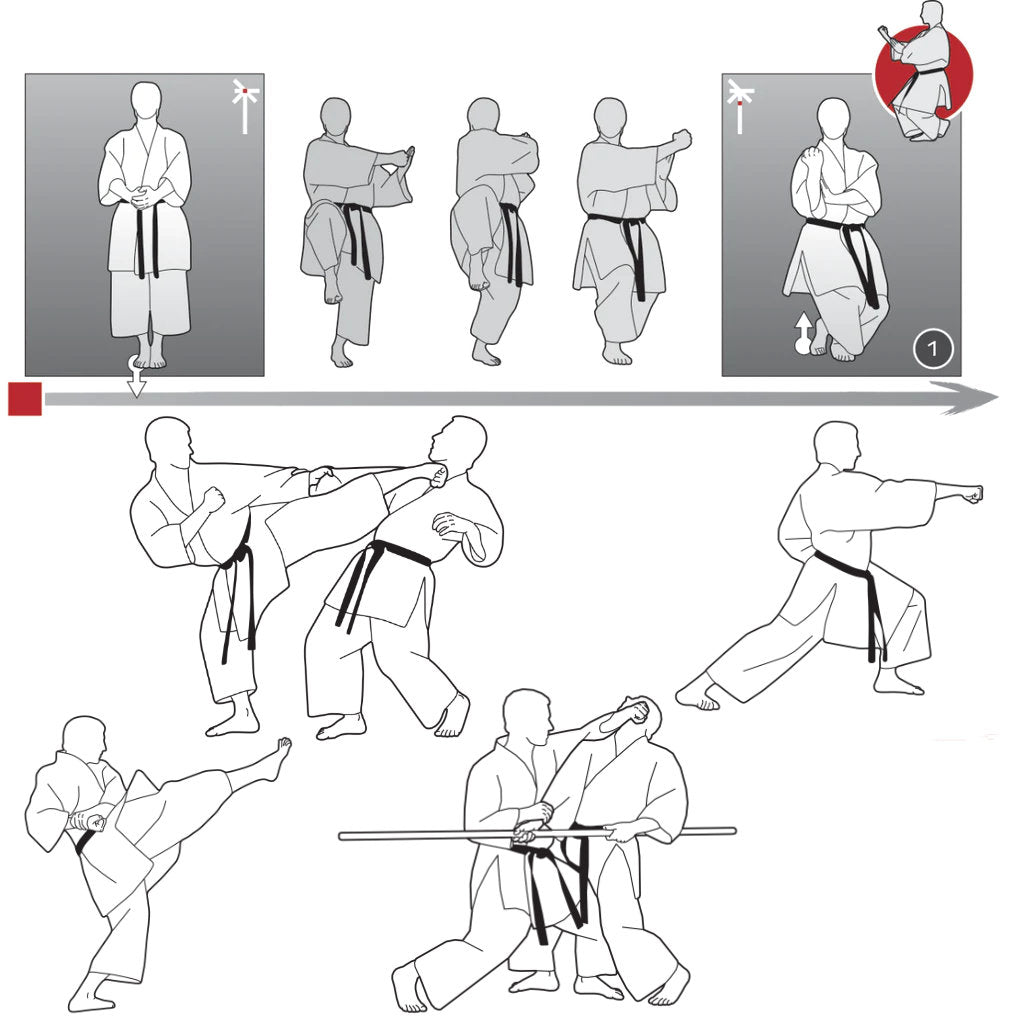 1