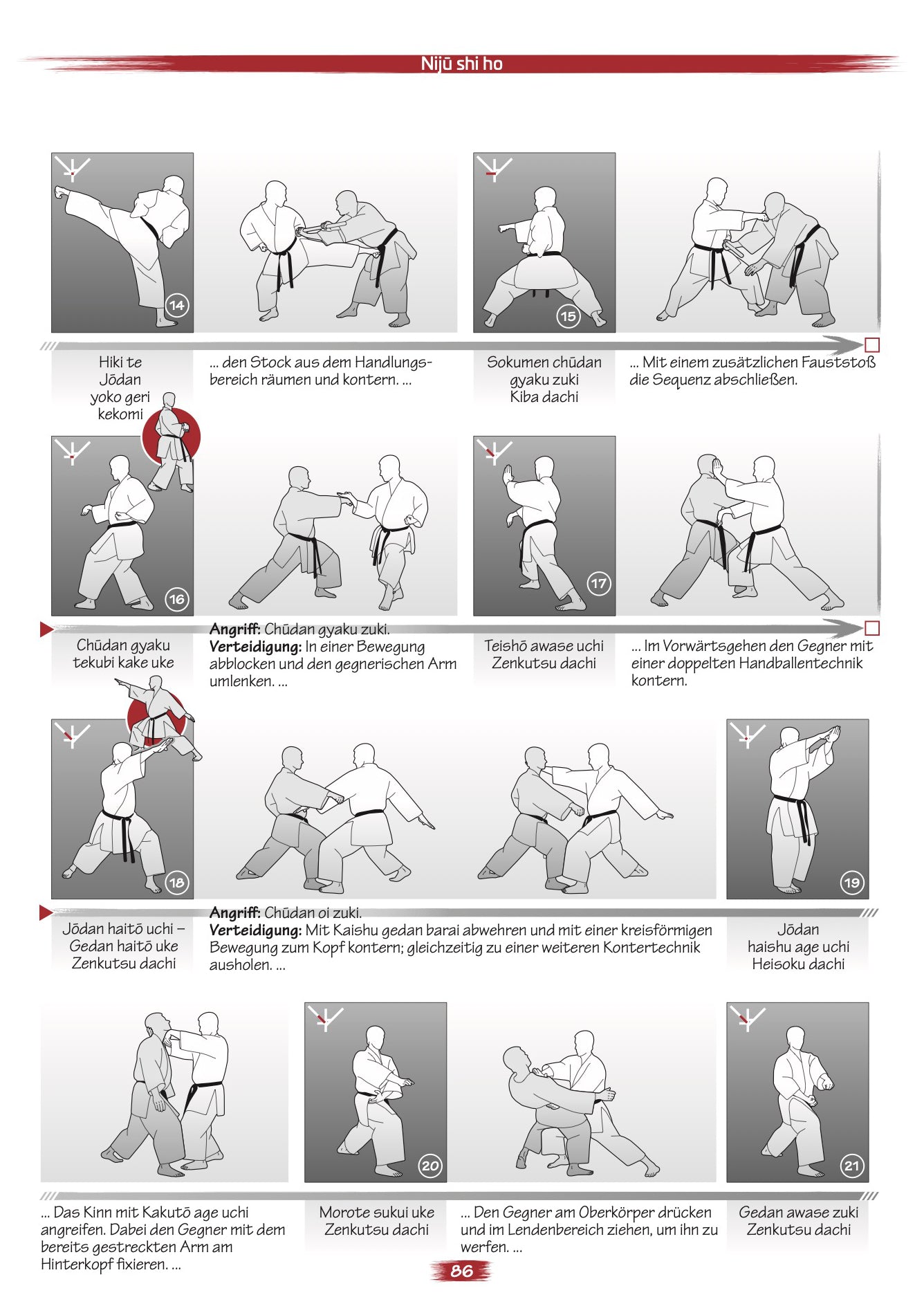 Nijū shi ho

14

15

Hiki te
Jōdan
yoko geri
kekomi

... den Stock aus dem Handlungsbereich räumen und kontern. ...

Sokumen chūdan
gyaku zuki
Kiba dachi

... Mit einem zusätzlichen Fauststoß die Sequenz abschließen.

16

17

Chūdan gyaku
tekubi kake uke

**Angriff:** Chūdan gyaku zuki.
**Verteidigung:** In einer Bewegung abblocken und den gegnerischen Arm umlenken. ...

Teishō awase uchi
Zenkutsu dachi

... Im Vorwärtsgehen den Gegner mit einer doppelten Handballentechnik kontern.

18

19

Jōdan haitō uchi –
Gedan haitō uke
Zenkutsu dachi

**Angriff:** Chūdan oi zuki.
**Verteidigung:** Mit Kaishu gedan barai abwehren und mit einer kreisförmigen Bewegung zum Kopf kontern; gleichzeitig zu einer weiteren Kontertechnik ausholen. ...

Jōdan
haishu age uchi
Heisoku dachi

20

21

... Das Kinn mit Kakutō age uchi angreifen. Dabei den Gegner mit dem bereits gestreckten Arm am Hinterkopf fixieren. ...

Morote sukui uke
Zenkutsu dachi

... Den Gegner am Oberkörper drücken und im Lendenbereich ziehen, um ihn zu werfen. ...

Gedan awase zuki
Zenkutsu dachi

86