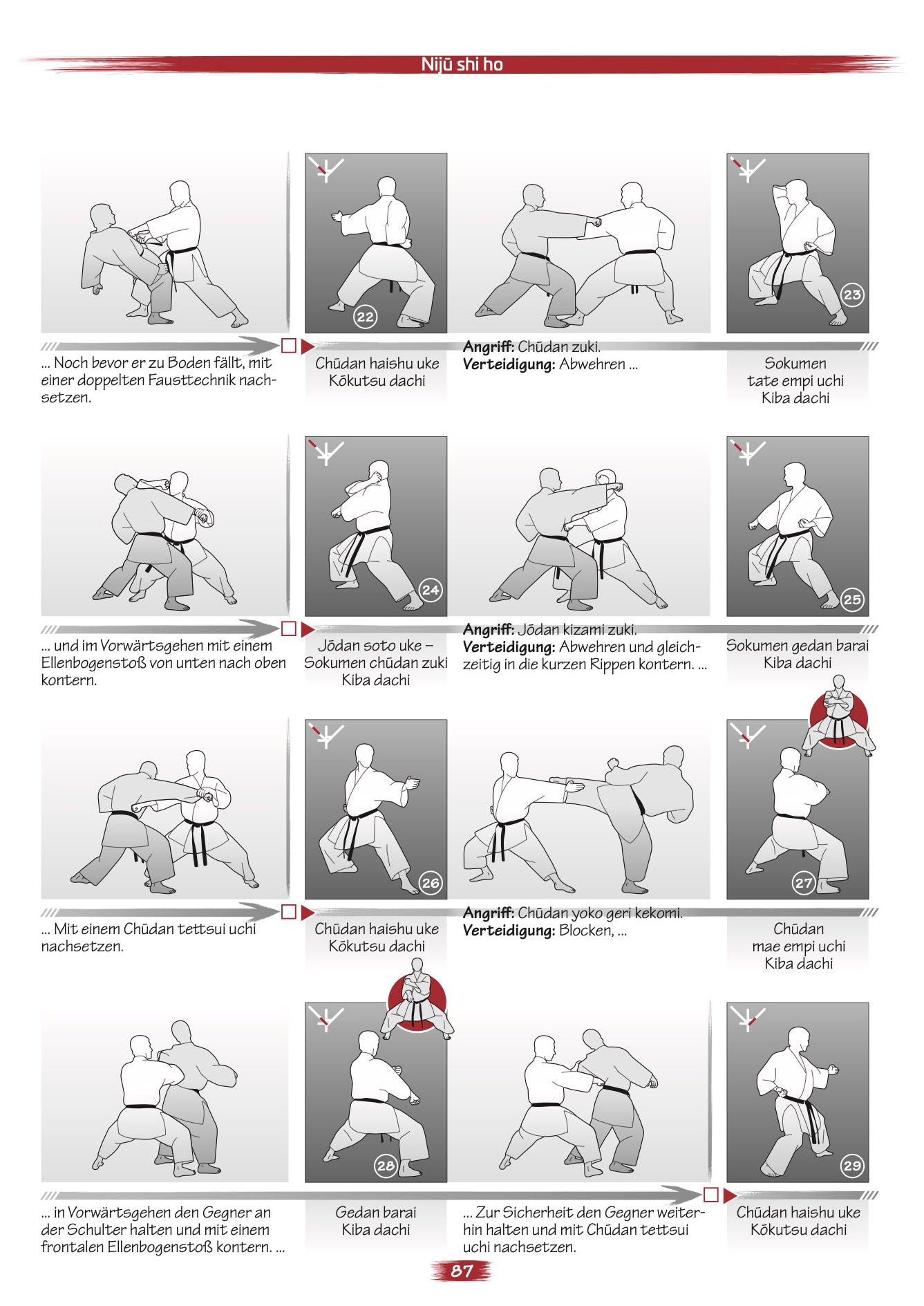 Nijū shi ho

22

23

... Noch bevor er zu Boden fällt, mit einer doppelten Fausttechnik nachsetzen.

Chūdan haishu uke
Kōkutsu dachi

**Angriff:** Chūdan zuki.
**Verteidigung:** Abwehren ...

Sokumen
tate empi uchi
Kiba dachi

24

25

... und im Vorwärtsgehen mit einem Ellenbogenstoß von unten nach oben kontern.

Jōdan soto uke –
Sokumen chūdan zuki
Kiba dachi

**Angriff:** Jōdan kizami zuki.
**Verteidigung:** Abwehren und gleichzeitig in die kurzen Rippen kontern. ...

Sokumen gedan barai
Kiba dachi

26

27

... Mit einem Chūdan tettsui uchi nachsetzen.

Chūdan haishu uke
Kōkutsu dachi

**Angriff:** Chūdan yoko geri kekomi.
**Verteidigung:** Blocken, ...

Chūdan
mae empi uchi
Kiba dachi

28

29

... in Vorwärtsgehen den Gegner an der Schulter halten und mit einem frontalen Ellenbogenstoß kontern. ...

Gedan barai
Kiba dachi

... Zur Sicherheit den Gegner weiterhin halten und mit Chūdan tettsui uchi nachsetzen.

Chūdan haishu uke
Kōkutsu dachi

87