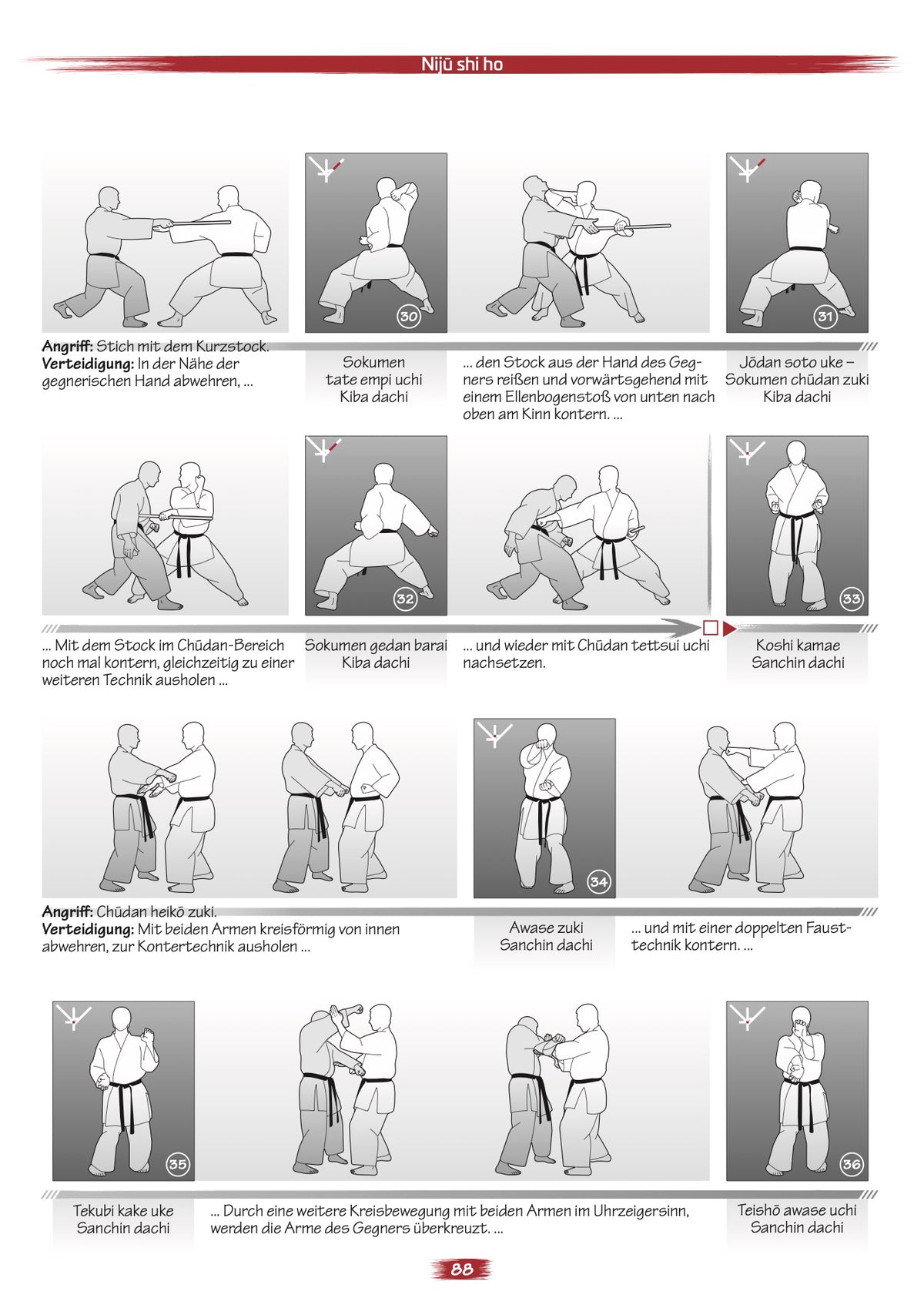 Nijū shi ho

30

31

**Angriff:** Stich mit dem Kurzstock.
**Verteidigung:** In der Nähe der gegnerischen Hand abwehren, ...

Sokumen tate empi uchi Kiba dachi

... den Stock aus der Hand des Gegners reißen und vorwärtsgehend mit einem Ellenbogenstoß von unten nach oben am Kinn kontern. ...

Jōdan soto uke – Sokumen chūdan zuki Kiba dachi

32

33

... Mit dem Stock im Chūdan-Bereich noch mal kontern, gleichzeitig zu einer weiteren Technik ausholen ...

Sokumen gedan barai Kiba dachi

... und wieder mit Chūdan tettsui uchi nachsetzen.

Koshi kamae Sanchin dachi

34

**Angriff:** Chūdan heikō zuki.
**Verteidigung:** Mit beiden Armen kreisförmig von innen abwehren, zur Kontertechnik ausholen ...

Awase zuki Sanchin dachi

... und mit einer doppelten Fausttechnik kontern. ...

35

36

Tekubi kake uke Sanchin dachi

... Durch eine weitere Kreisbewegung mit beiden Armen im Uhrzeigersinn, werden die Arme des Gegners überkreuzt. ...

Teishō awase uchi Sanchin dachi

88