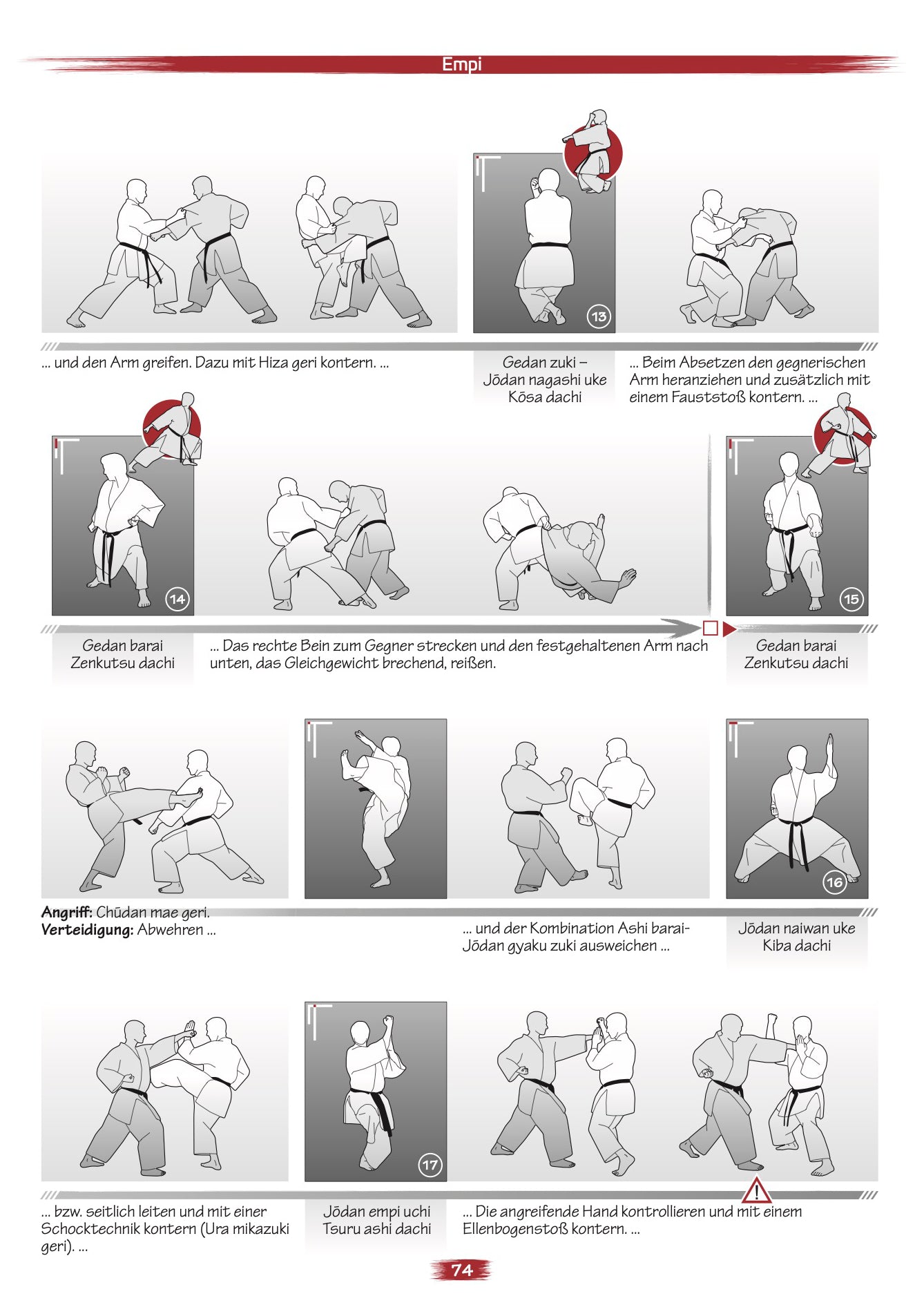 Empi

13

... und den Arm greifen. Dazu mit Hiza geri kontern. ...

Gedan zuki – Jōdan nagashi uke Kōsa dachi

... Beim Absetzen den gegnerischen Arm heranziehen und zusätzlich mit einem Fauststoß kontern. ...

14

15

Gedan barai Zenkutsu dachi

... Das rechte Bein zum Gegner strecken und den festgehaltenen Arm nach unten, das Gleichgewicht brechend, reißen.

Gedan barai Zenkutsu dachi

16

**Angriff:** Chūdan mae geri.
**Verteidigung:** Abwehren ...

... und der Kombination Ashi barai-Jōdan gyaku zuki ausweichen ...

Jōdan naiwan uke Kiba dachi

17

... bzw. seitlich leiten und mit einer Schocktechnik kontern (Ura mikazuki geri). ...

Jōdan empi uchi Tsuru ashi dachi

... Die angreifende Hand kontrollieren und mit einem Ellenbogenstoß kontern. ...

74