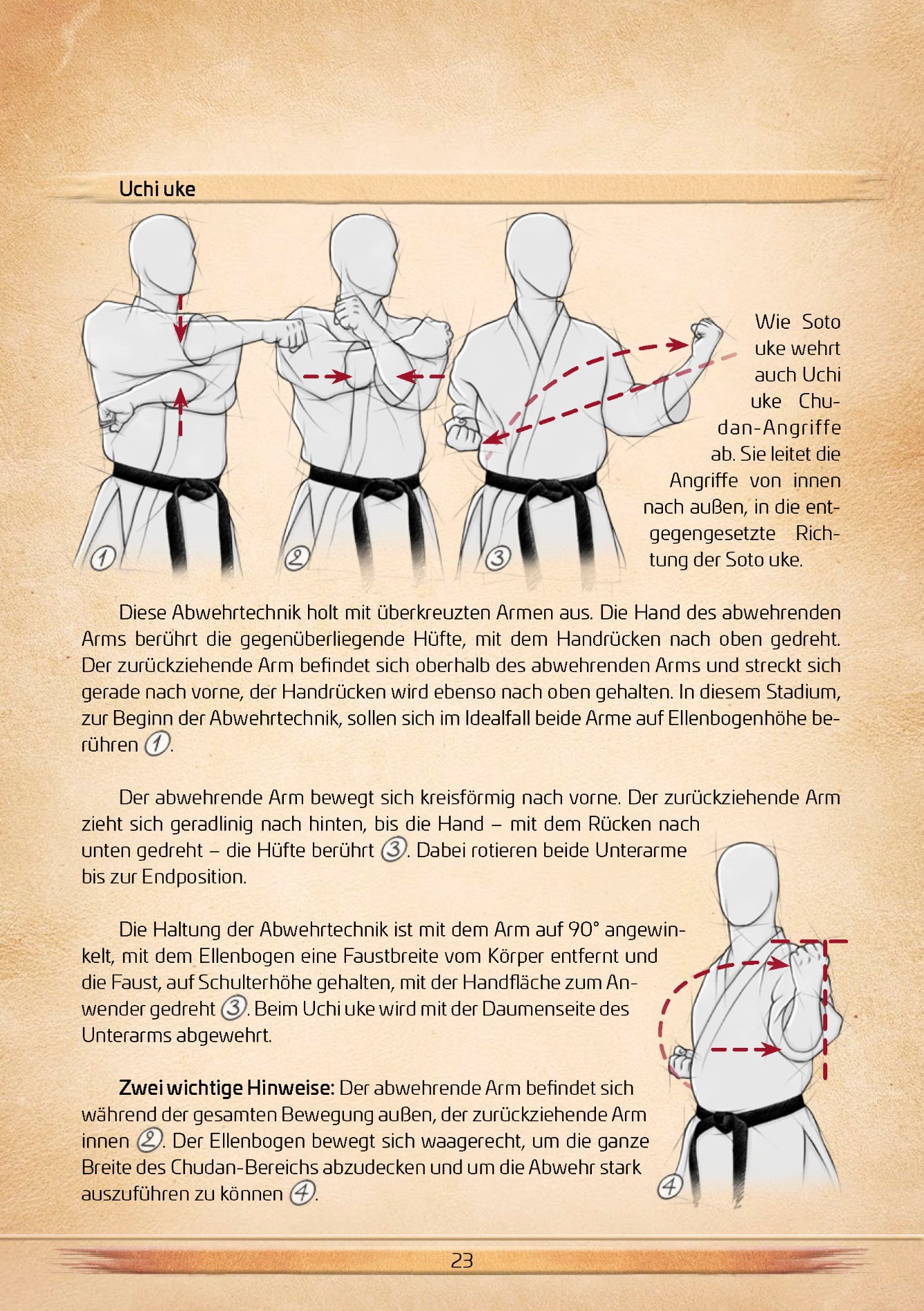 Uchi uke

1

2

3

Wie Soto uke wehrt auch Uchi uke Chudan-Angriffe ab. Sie leitet die Angriffe von innen nach außen, in die entgegengesetzte Richtung der Soto uke.

Diese Abwehrtechnik holt mit überkreuzten Armen aus. Die Hand des abwehrenden Arms berührt die gegenüberliegende Hüfte, mit dem Handrücken nach oben gedreht. Der zurückziehende Arm befindet sich oberhalb des abwehrenden Arms und streckt sich gerade nach vorne, der Handrücken wird ebenso nach oben gehalten. In diesem Stadium, zur Beginn der Abwehrtechnik, sollen sich im Idealfall beide Arme auf Ellenbogenhöhe berühren 1.

Der abwehrende Arm bewegt sich kreisförmig nach vorne. Der zurückziehende Arm zieht sich geradlinig nach hinten, bis die Hand – mit dem Rücken nach unten gedreht – die Hüfte berührt 3. Dabei rotieren beide Unterarme bis zur Endposition.

Die Haltung der Abwehrtechnik ist mit dem Arm auf 90° angewinkelt, mit dem Ellenbogen eine Faustbreite vom Körper entfernt und die Faust, auf Schulterhöhe gehalten, mit der Handfläche zum Anwender gedreht 3. Beim Uchi uke wird mit der Daumenseite des Unterarms abgewehrt.

Zwei wichtige Hinweise: Der abwehrende Arm befindet sich während der gesamten Bewegung außen, der zurückziehende Arm innen 2. Der Ellenbogen bewegt sich waagerecht, um die ganze Breite des Chudan-Bereichs abzudecken und um die Abwehr stark auszuführen zu können 4.

4

23