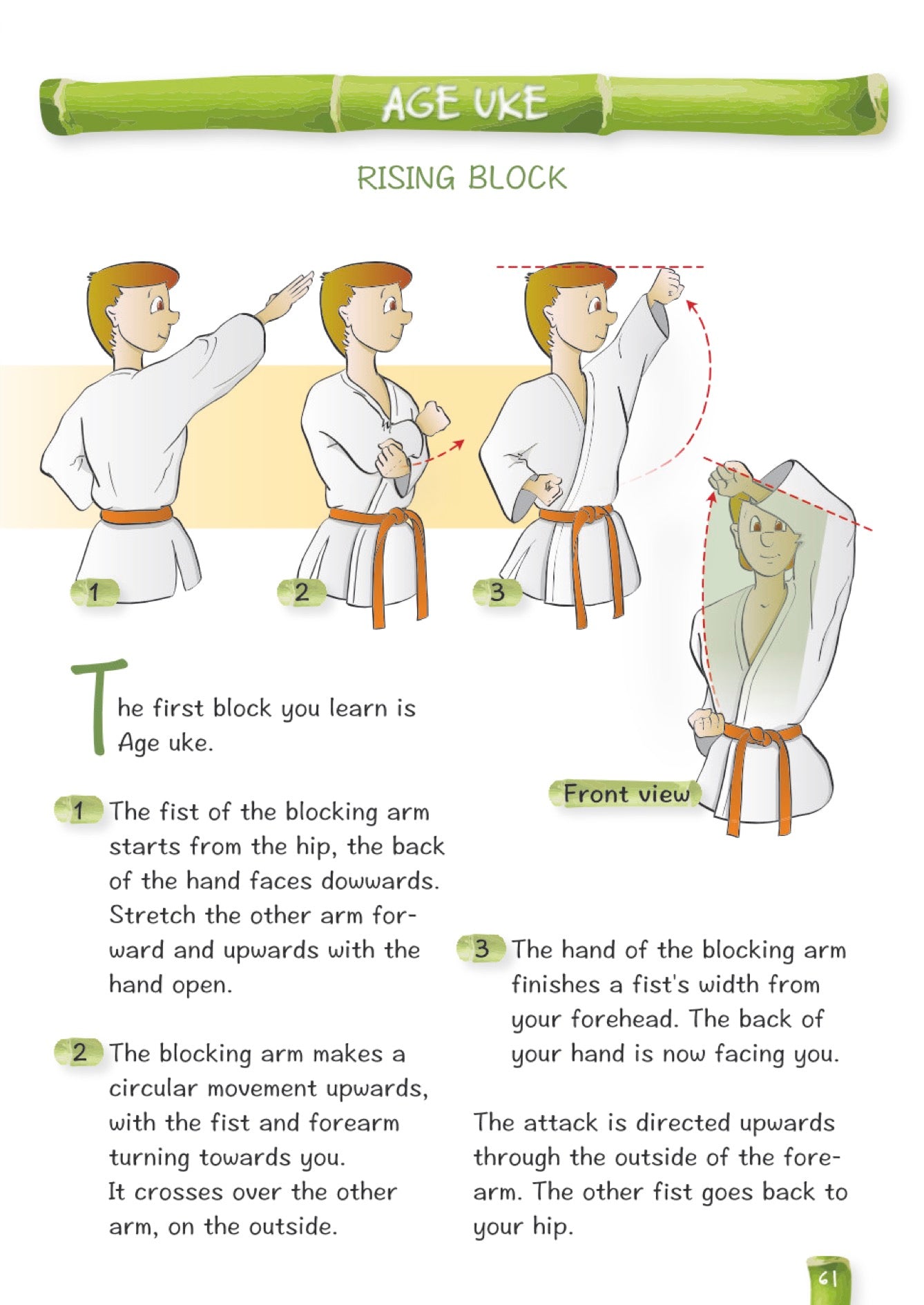 AGE UKE

RISING BLOCK

1

2

3

Front view

The first block you learn is Age uke.

1 The fist of the blocking arm starts from the hip, the back of the hand faces dowwards. Stretch the other arm forward and upwards with the hand open.

2 The blocking arm makes a circular movement upwards, with the fist and forearm turning towards you.
It crosses over the other arm, on the outside.

3 The hand of the blocking arm finishes a fist's width from your forehead. The back of your hand is now facing you.

The attack is directed upwards through the outside of the forearm. The other fist goes back to your hip.

61