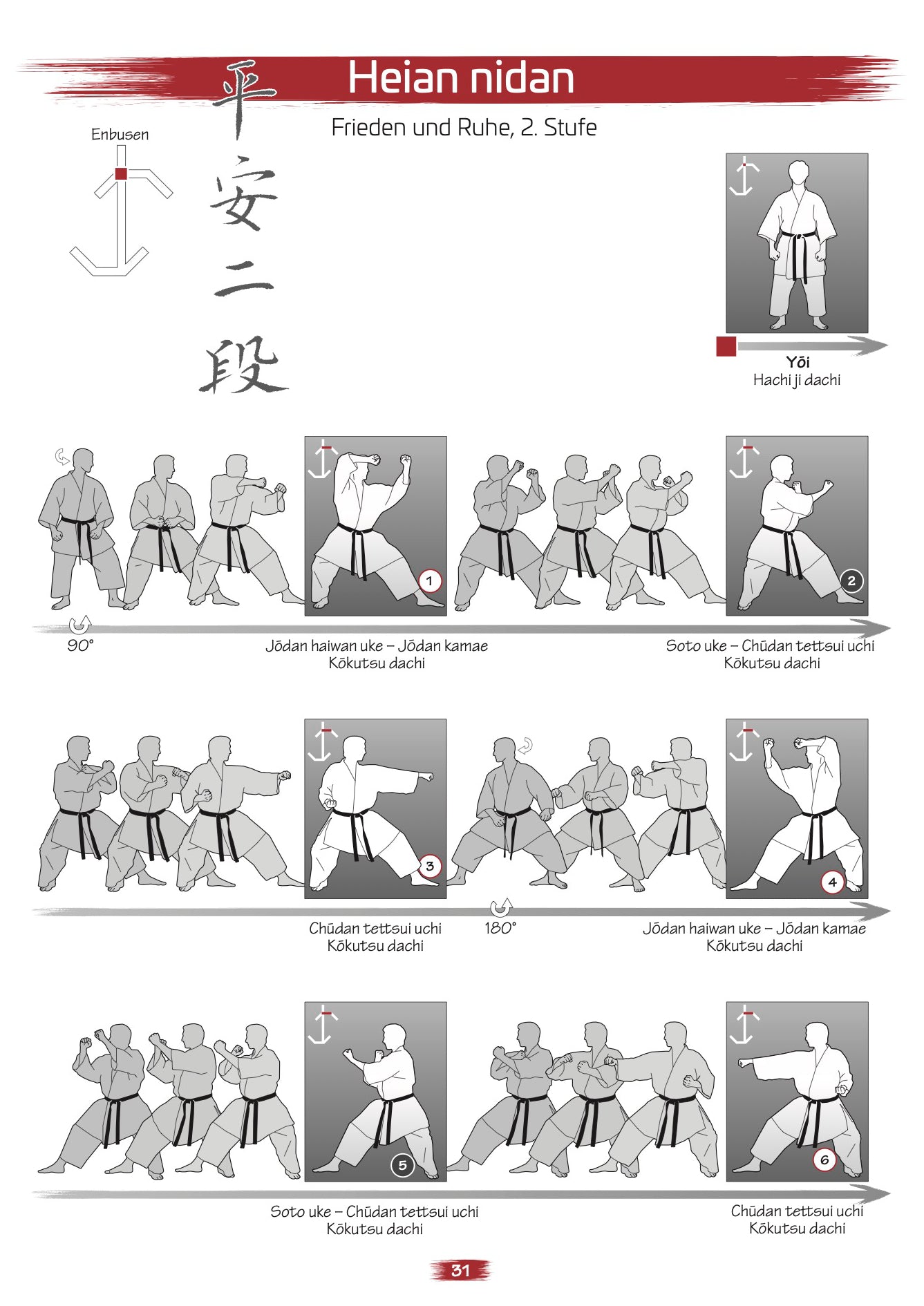 Heian nidan

Frieden und Ruhe, 2. Stufe

Enbusen

平安二段

Yōi
Hachi ji dachi

1

2

90°

Jōdan haiwan uke – Jōdan kamae
Kōkutsu dachi

Soto uke – Chūdan tettsui uchi
Kōkutsu dachi

3

4

Chūdan tettsui uchi
Kōkutsu dachi

180°

Jōdan haiwan uke – Jōdan kamae
Kōkutsu dachi

5

6

Soto uke – Chūdan tettsui uchi
Kōkutsu dachi

Chūdan tettsui uchi
Kōkutsu dachi

31