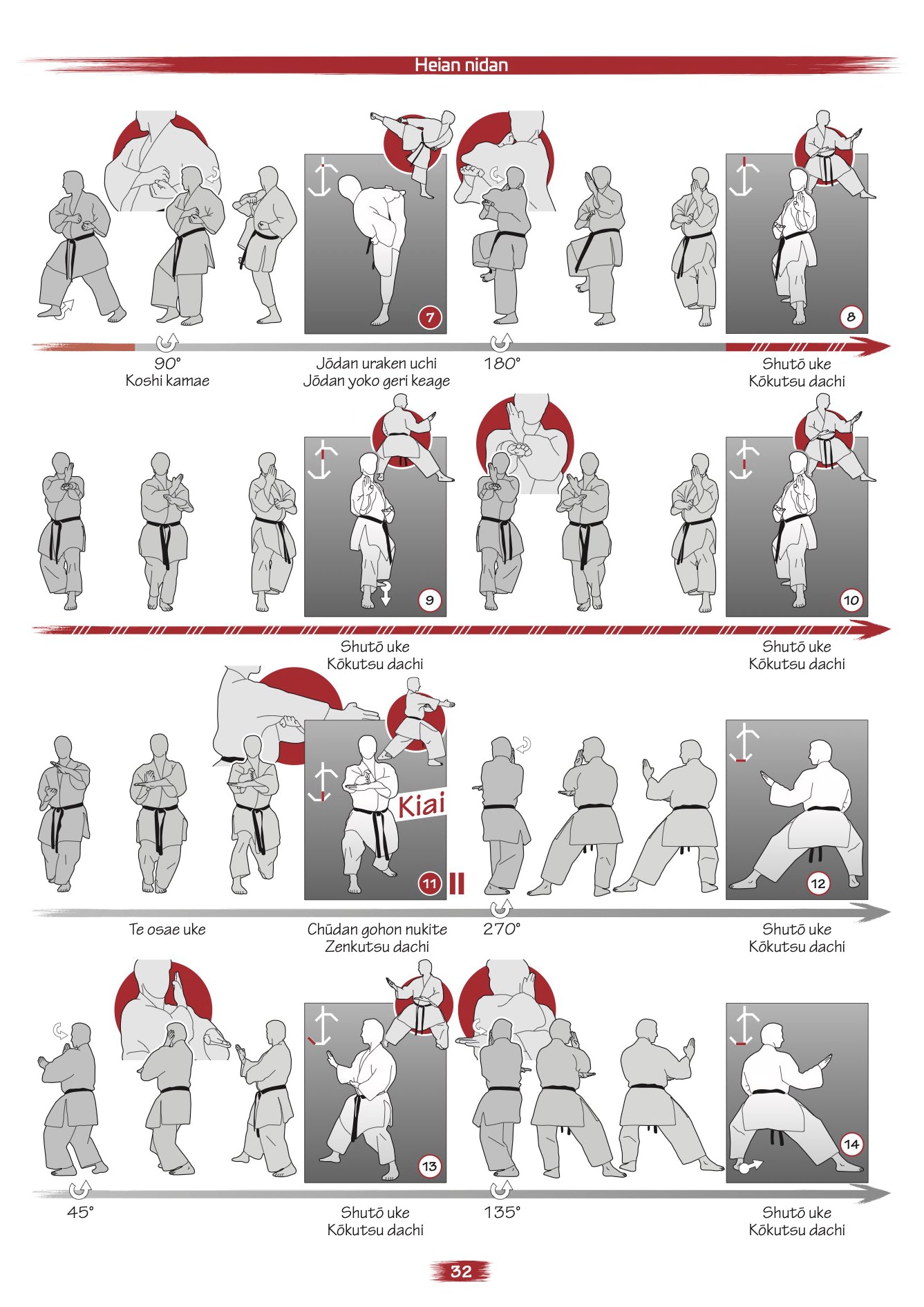 Heian nidan

7

8

90°
Koshi kamae

Jōdan uraken uchi
Jōdan yoko geri keage

180°

Shutō uke
Kōkutsu dachi

9

10

Shutō uke
Kōkutsu dachi

Shutō uke
Kōkutsu dachi

Kiai

11

12

Te osae uke

Chūdan gohon nukite
Zenkutsu dachi

270°

Shutō uke
Kōkutsu dachi

13

14

45°

Shutō uke
Kōkutsu dachi

135°

Shutō uke
Kōkutsu dachi

32